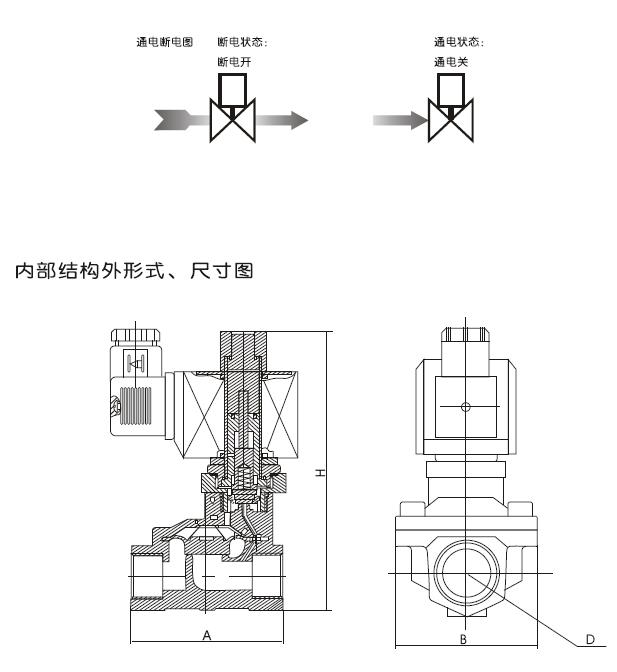 通电断电图

断电状态:
断电开

通电状态:
通电关

内部结构外形式、尺寸图

H

A

B

D